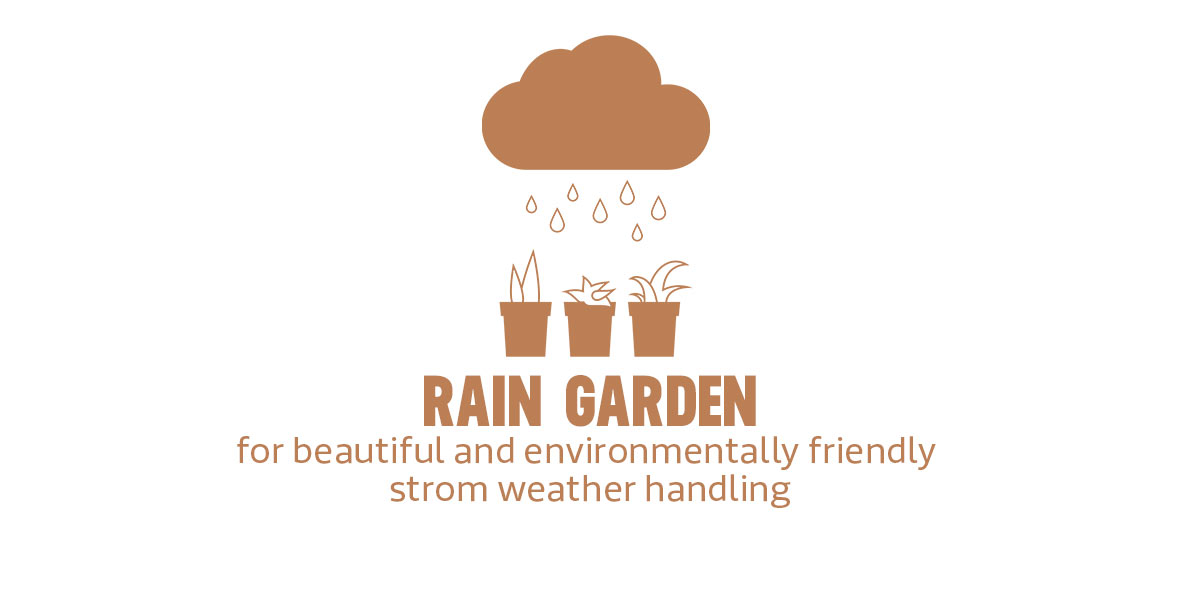 RAIN GARDEN
for beautiful and environmentally friendly strom weather handling