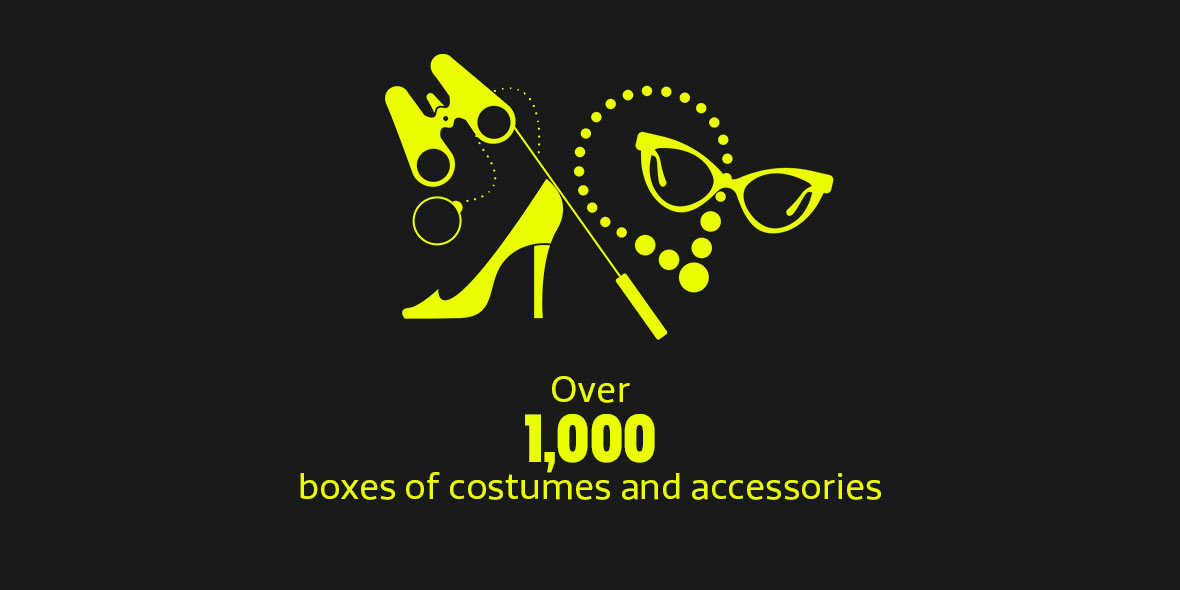 Over
1,000
boxes of costumes and accessories